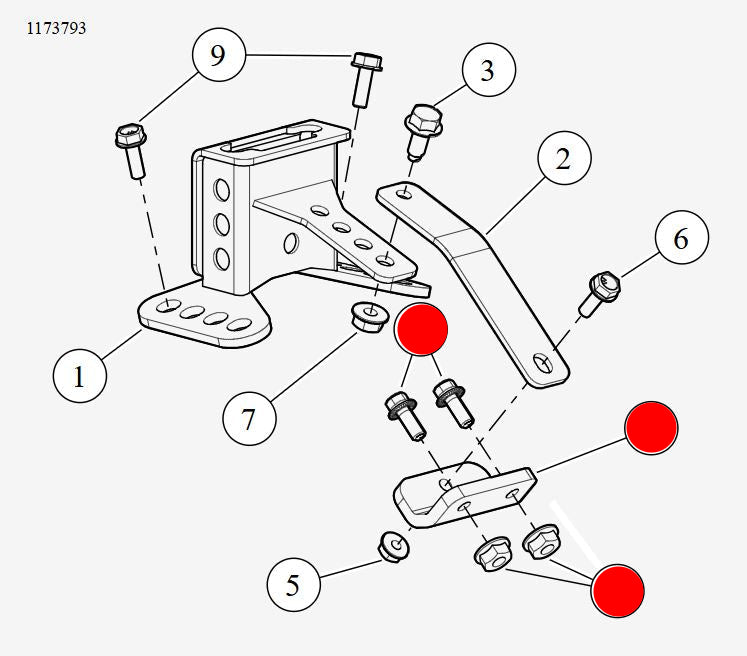 1173793

9

3

2

6

1

7

5